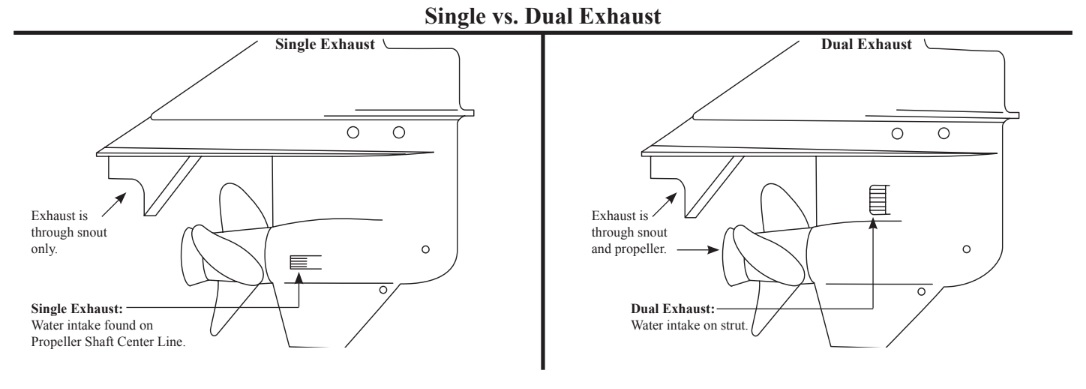 Single vs. Dual Exhaust

Single Exhaust

Exhaust is through snout only.

Single Exhaust: Water intake found on Propeller Shaft Center Line.

Dual Exhaust

Exhaust is through snout and propeller.

Dual Exhaust: Water intake on strut.